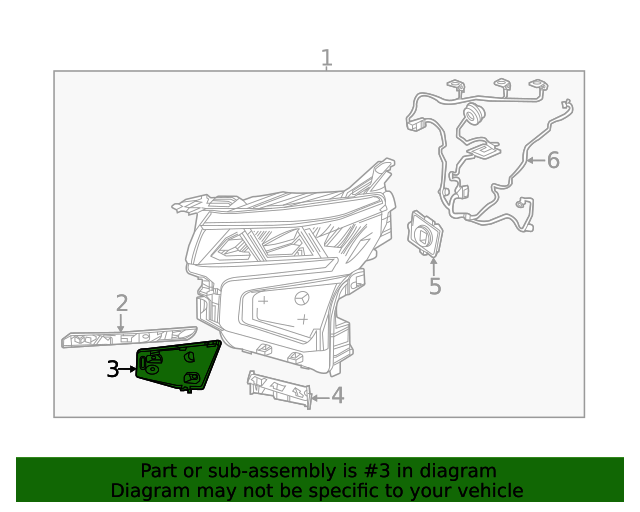 1
6
5
2
3
4
Part or sub-assembly is #3 in diagram
Diagram may not be specific to your vehicle