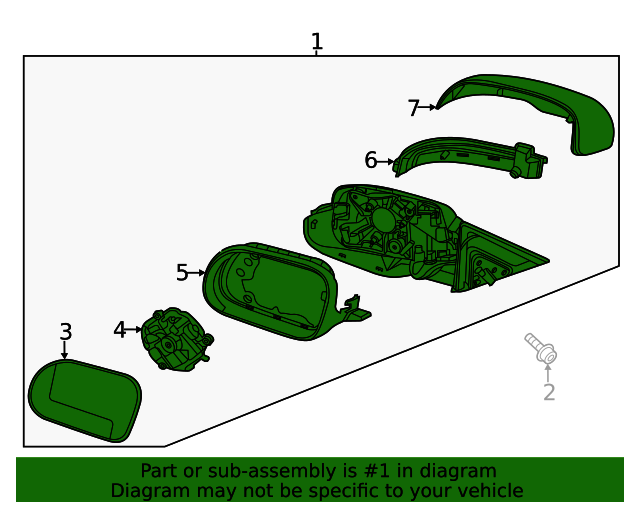 1
7
6
5
4
3
2

Part or sub-assembly is #1 in diagram
Diagram may not be specific to your vehicle