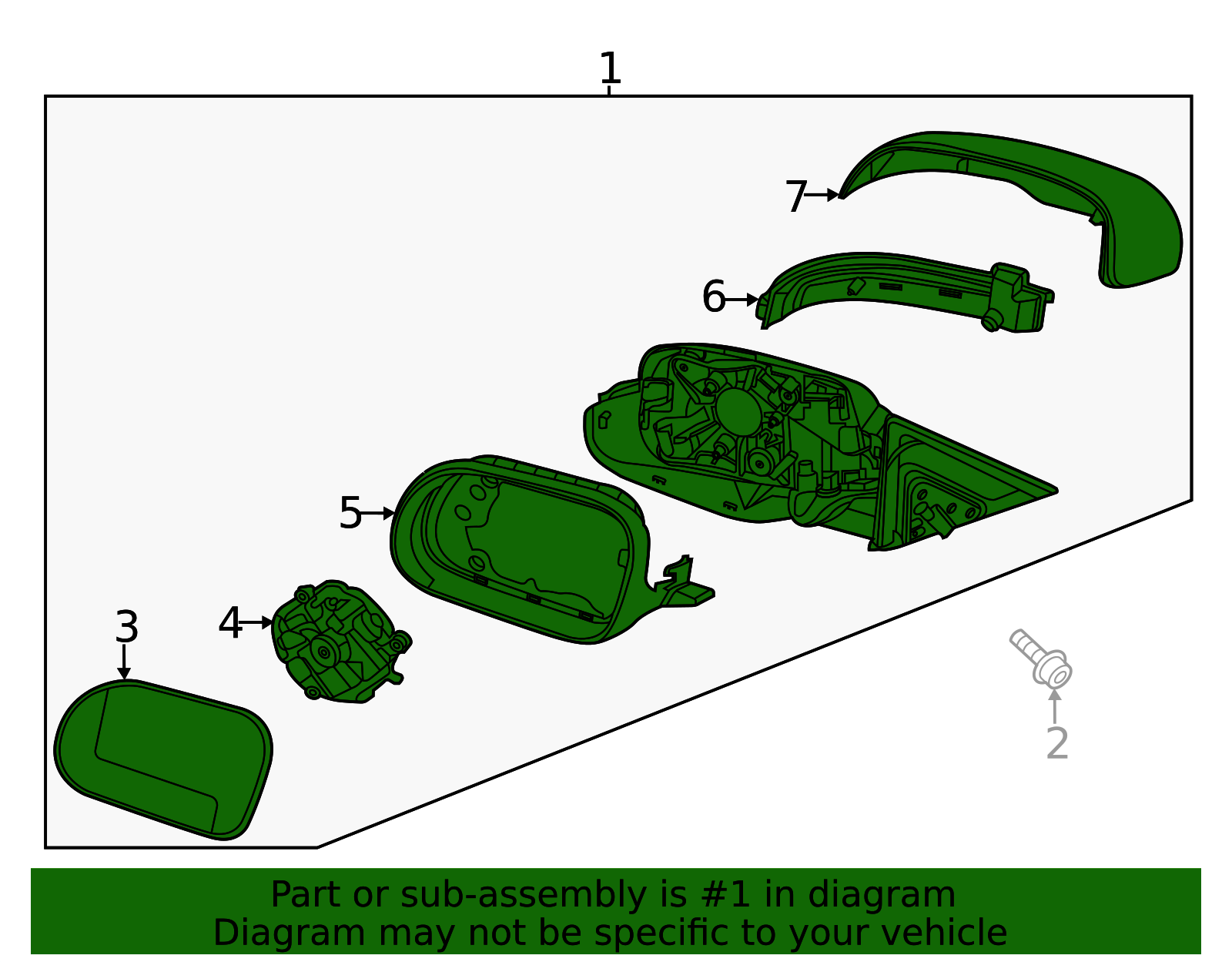 1
7
6
5
4
3
2
Part or sub-assembly is #1 in diagram
Diagram may not be specific to your vehicle