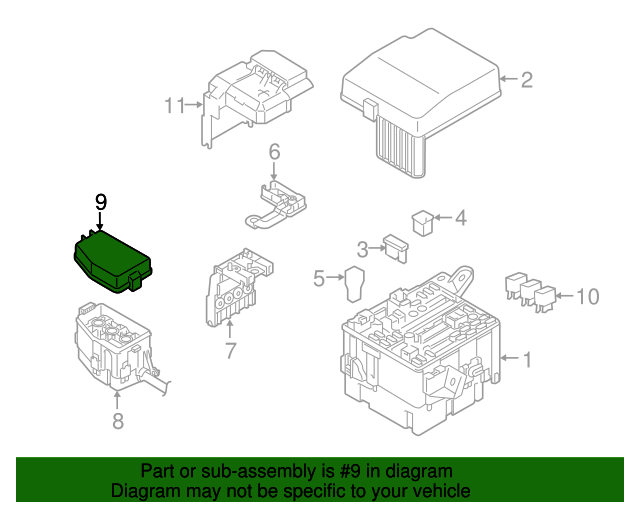 11
2
6
9
4
3
5
10
7
1
8

Part or sub-assembly is #9 in diagram
Diagram may not be specific to your vehicle