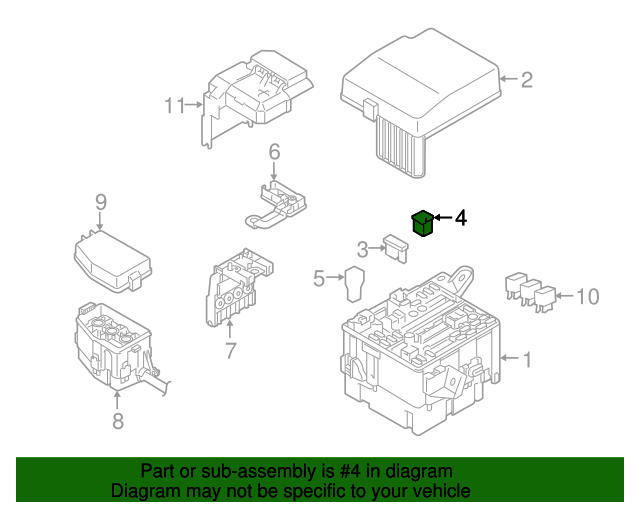 11
2
6
9
4
3
5
10
7
1
8

Part or sub-assembly is #4 in diagram
Diagram may not be specific to your vehicle