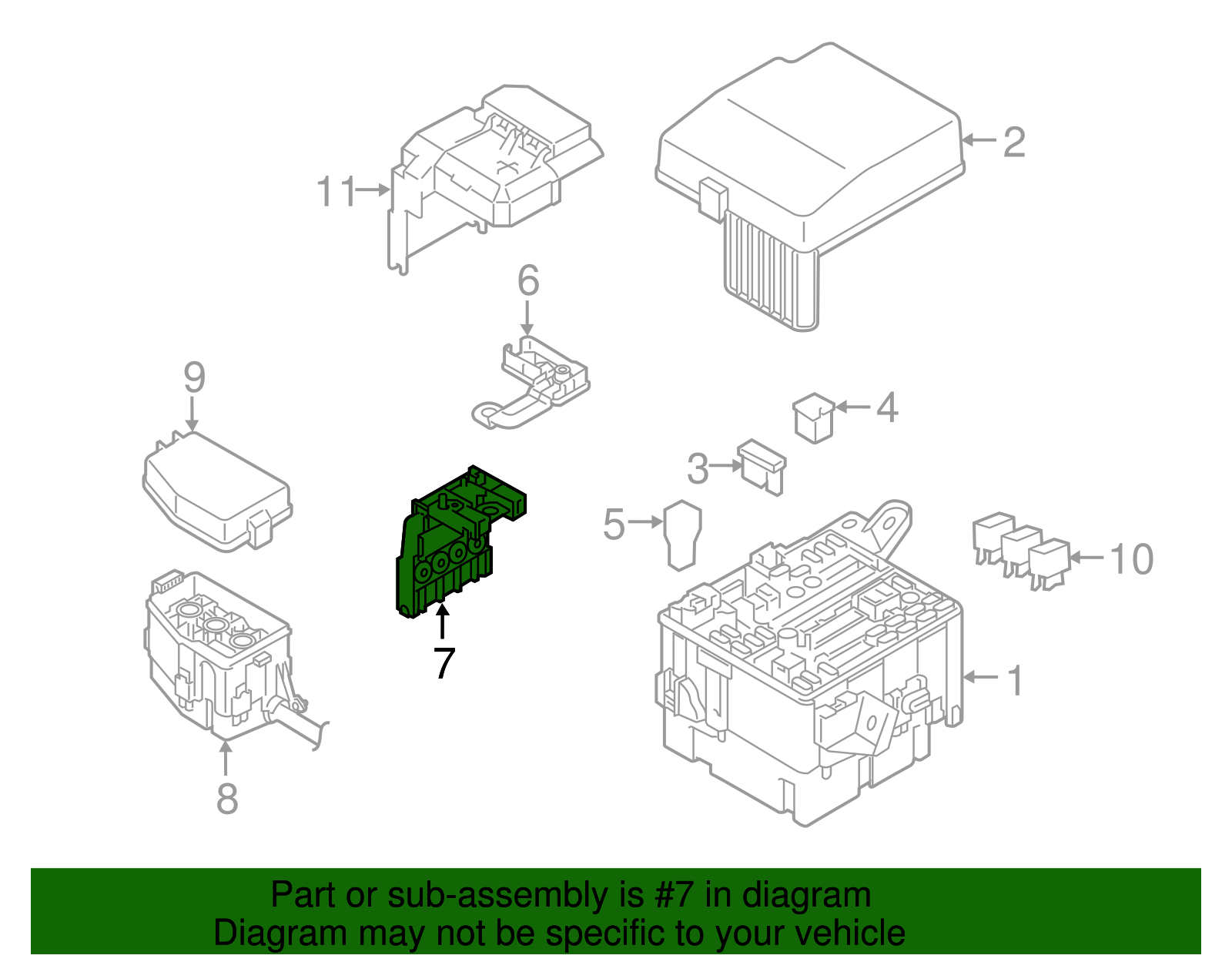 11
2
6
9
4
3
5
10
7
1
8

Part or sub-assembly is #7 in diagram
Diagram may not be specific to your vehicle