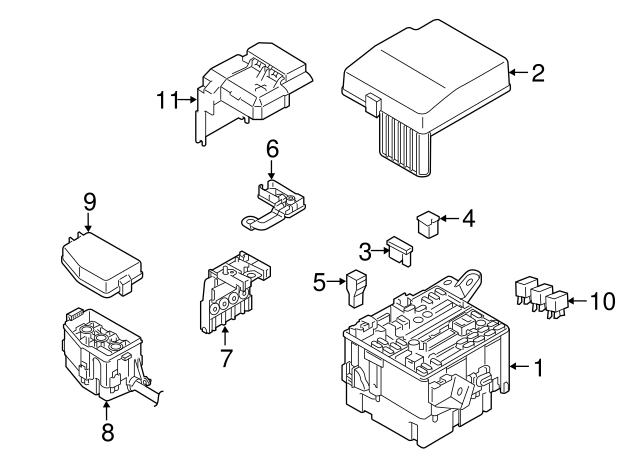 11
2
6
9
4
3
5
10
7
1
8