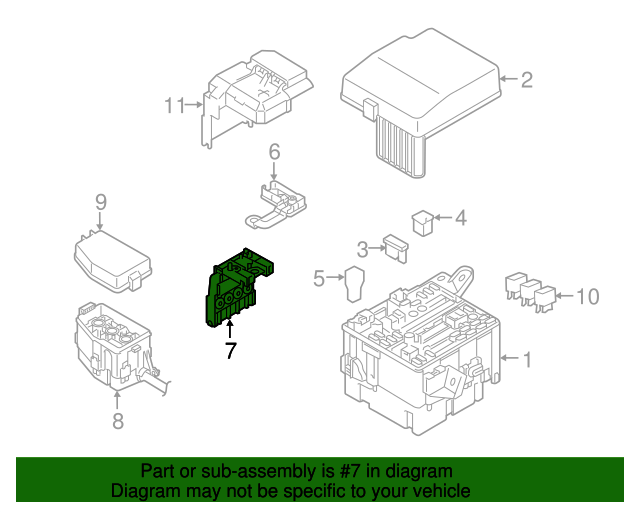 11
2
6
9
4
3
5
10
7
1
8

Part or sub-assembly is #7 in diagram
Diagram may not be specific to your vehicle