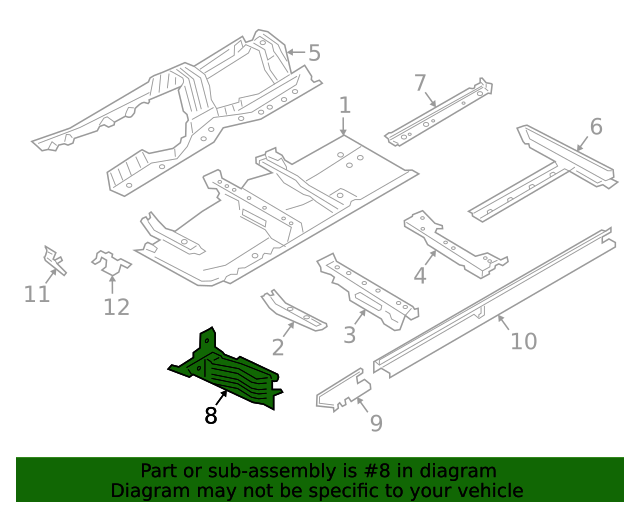 5
7
1
6
4
11
12
2
3
10
8
9

Part or sub-assembly is #8 in diagram
Diagram may not be specific to your vehicle