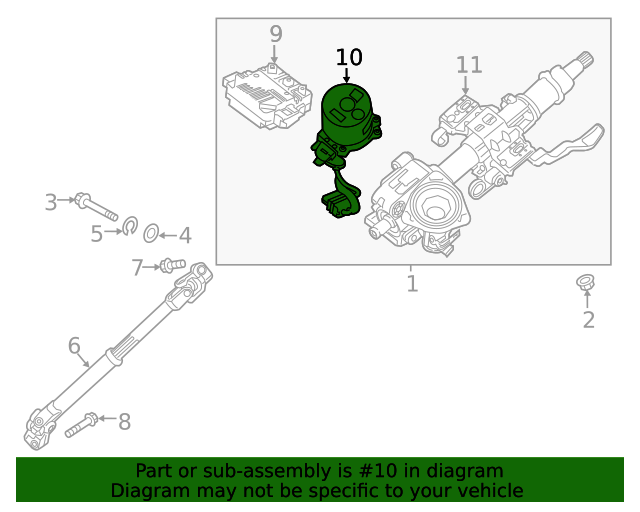 9
10
11
3
5
4
7
1
2
6
8

Part or sub-assembly is #10 in diagram
Diagram may not be specific to your vehicle