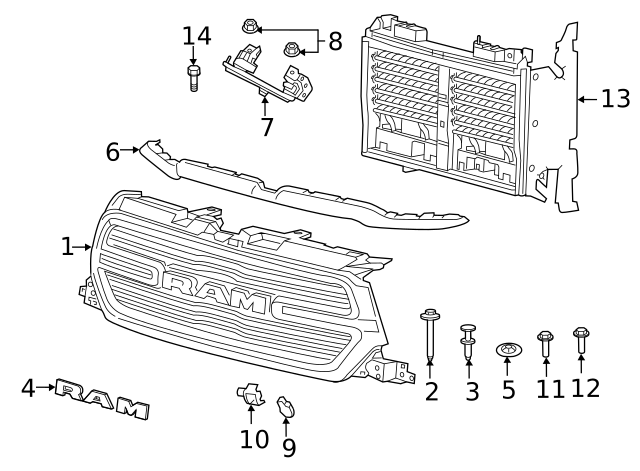 14
8
7
13
6
1
RAM
2
3
5
11
12
4
RAM
10
9