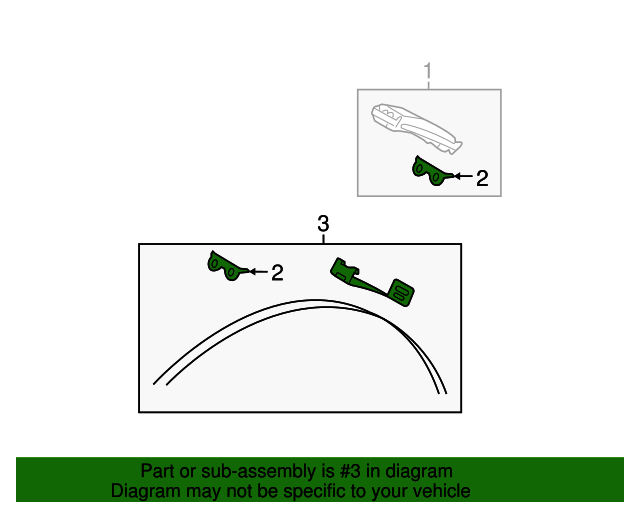 1

2

3

2

Part or sub-assembly is #3 in diagram
Diagram may not be specific to your vehicle