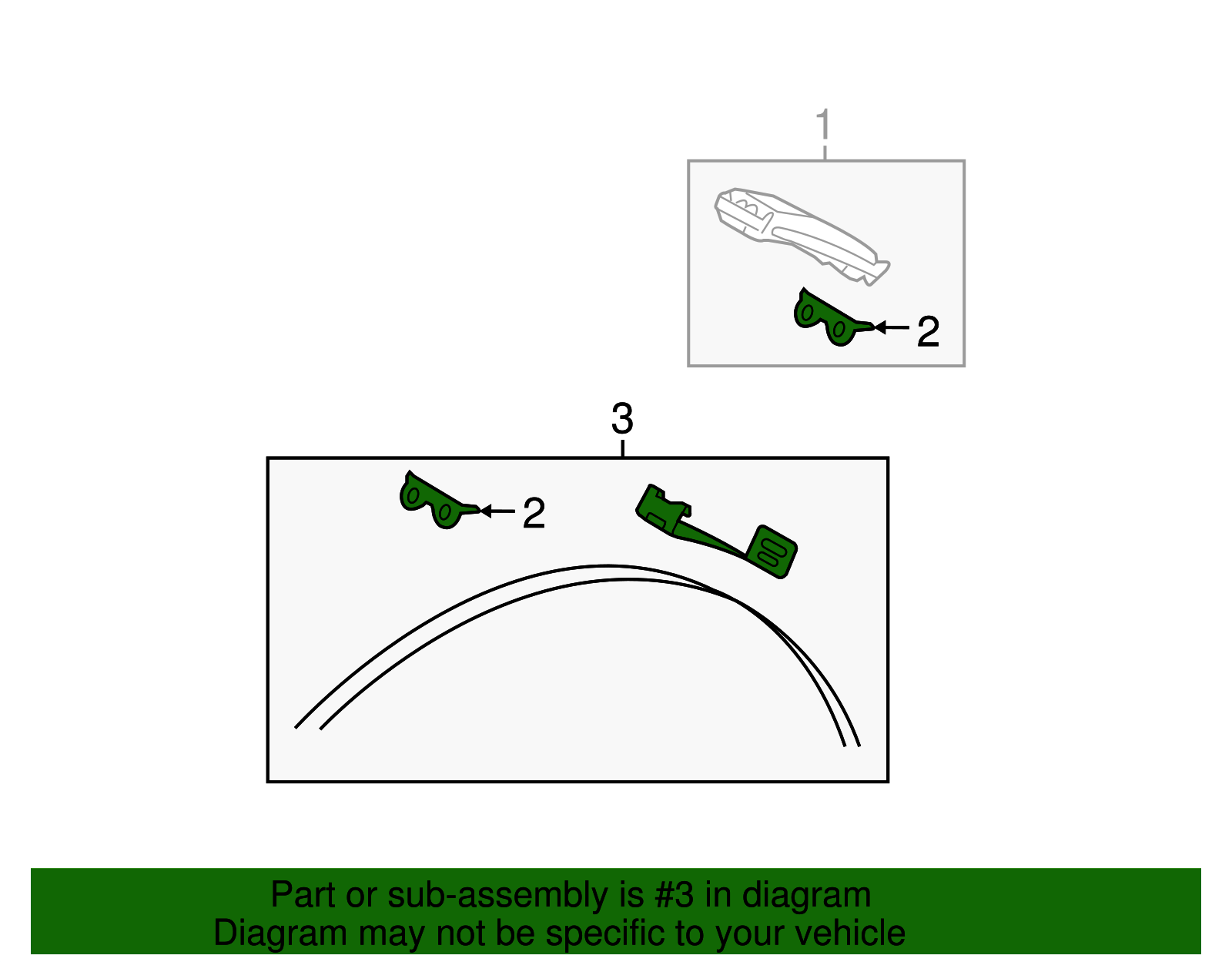 1

2

3

2

Part or sub-assembly is #3 in diagram
Diagram may not be specific to your vehicle