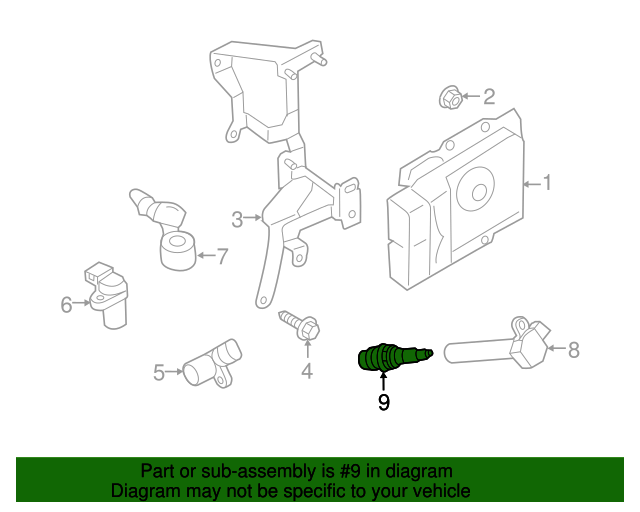 2
1
3
7
6
4
5
8
9

Part or sub-assembly is #9 in diagram
Diagram may not be specific to your vehicle