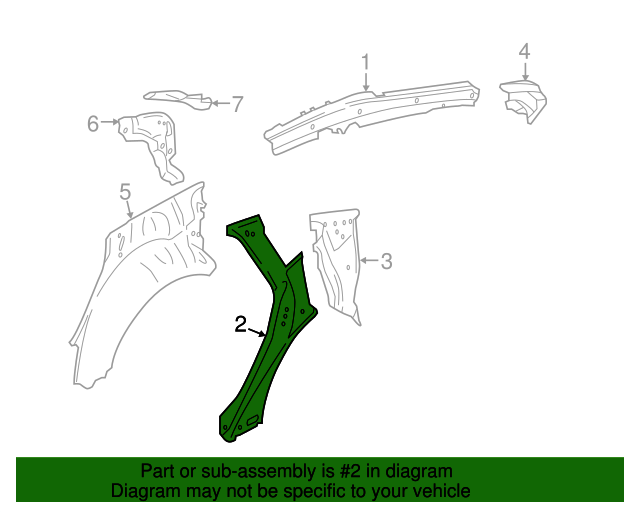 1
4
7
6
5
3
2

Part or sub-assembly is #2 in diagram
Diagram may not be specific to your vehicle