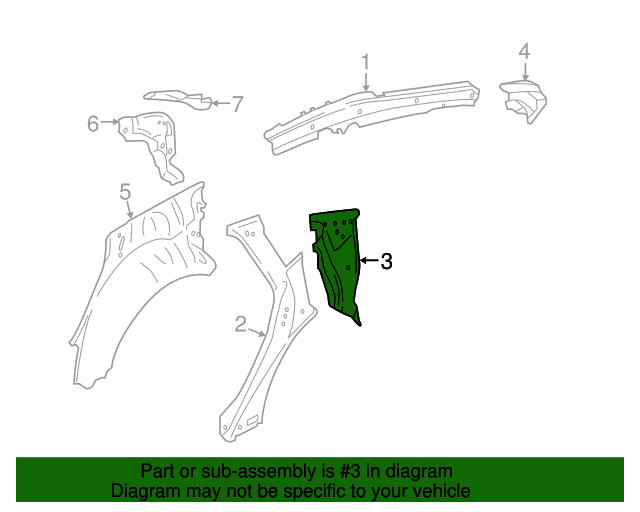 1
4
7
6
5
3
2

Part or sub-assembly is #3 in diagram
Diagram may not be specific to your vehicle