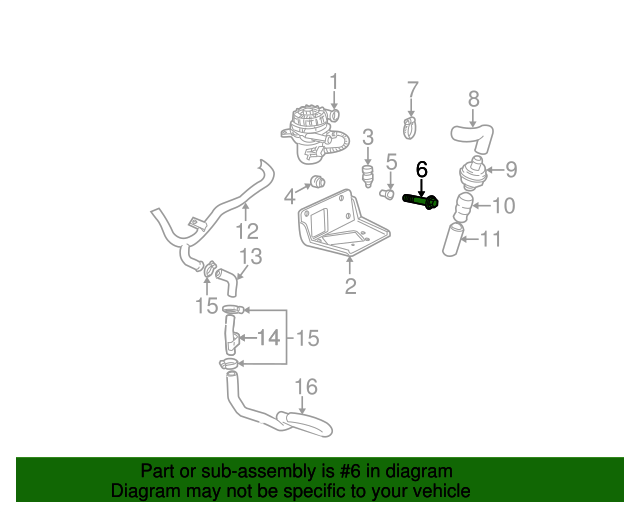 1
7
8
3
5
6
9
4
10
12
11
13
2
15
14
15
16

Part or sub-assembly is #6 in diagram
Diagram may not be specific to your vehicle