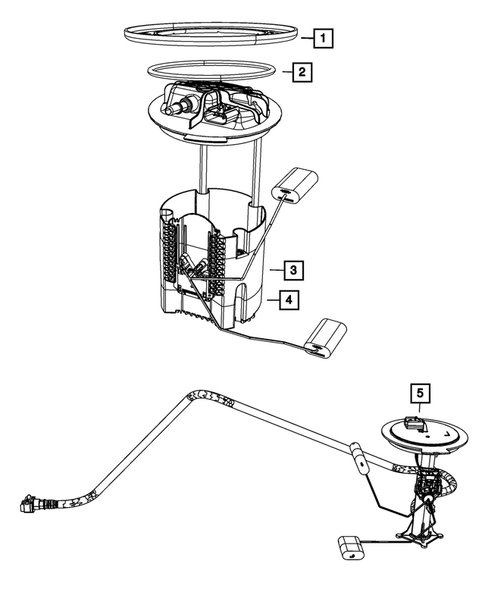 1
2
3
4
5