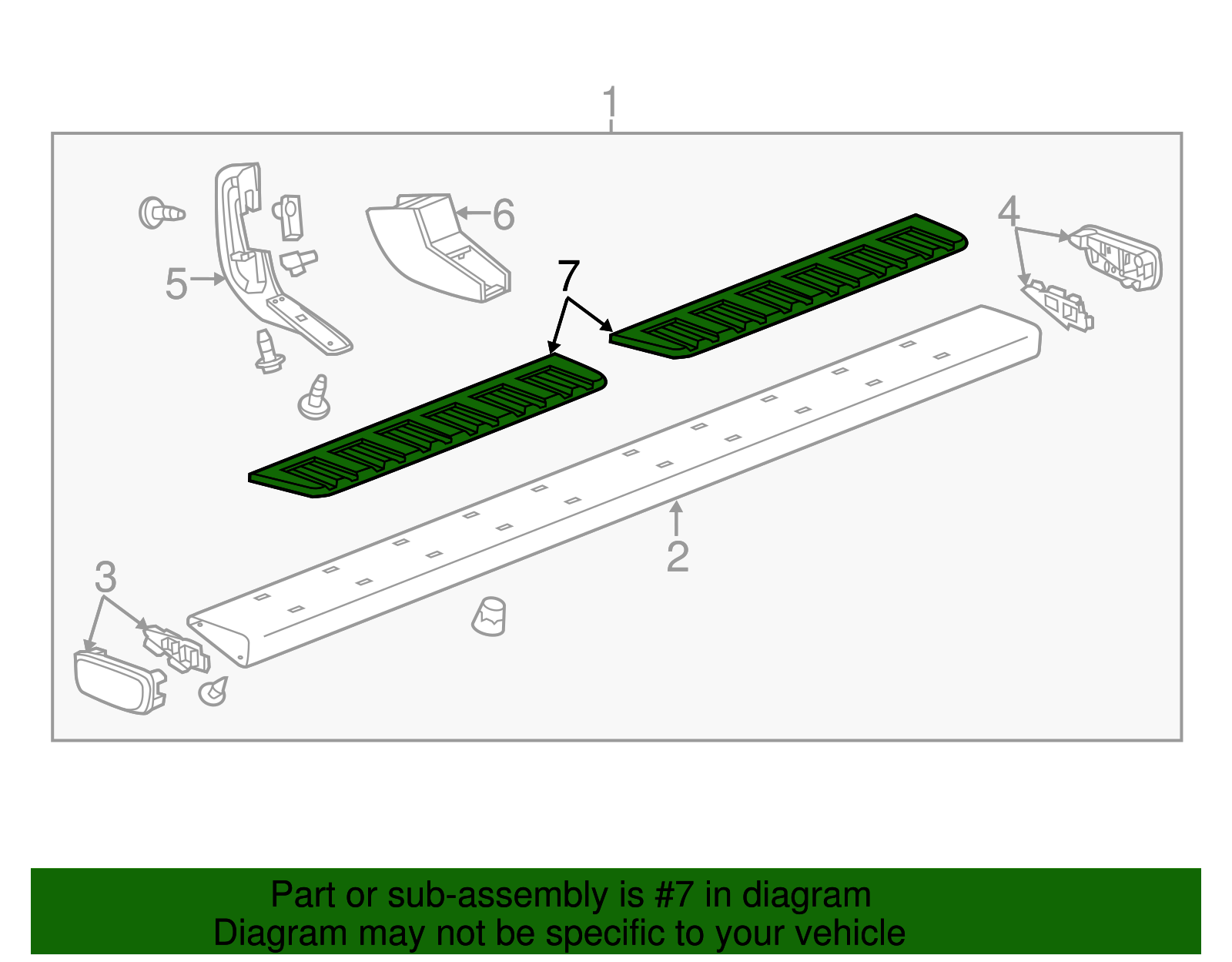 1
6
4
5
7
2
3

Part or sub-assembly is #7 in diagram
Diagram may not be specific to your vehicle