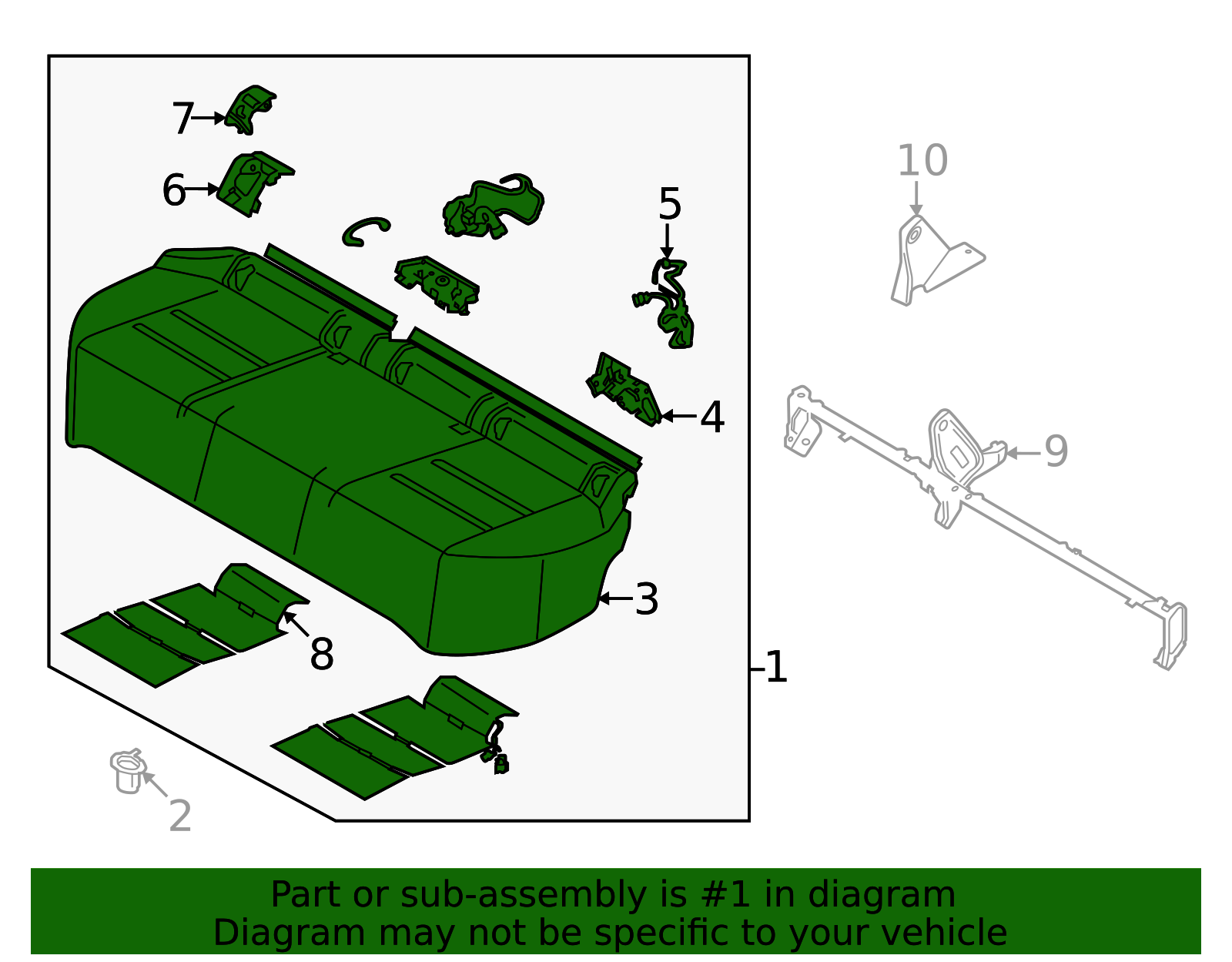 7
6
5
10
4
9
3
8
1
2

Part or sub-assembly is #1 in diagram
Diagram may not be specific to your vehicle