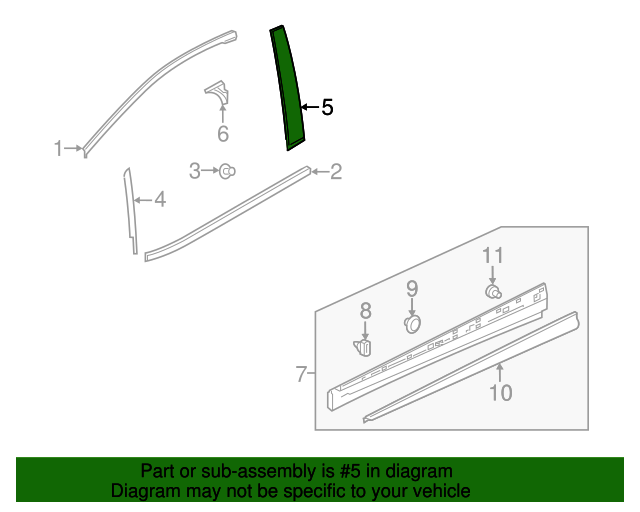 5
6
1
3
2
4
11
9
8
7
10

Part or sub-assembly is #5 in diagram
Diagram may not be specific to your vehicle