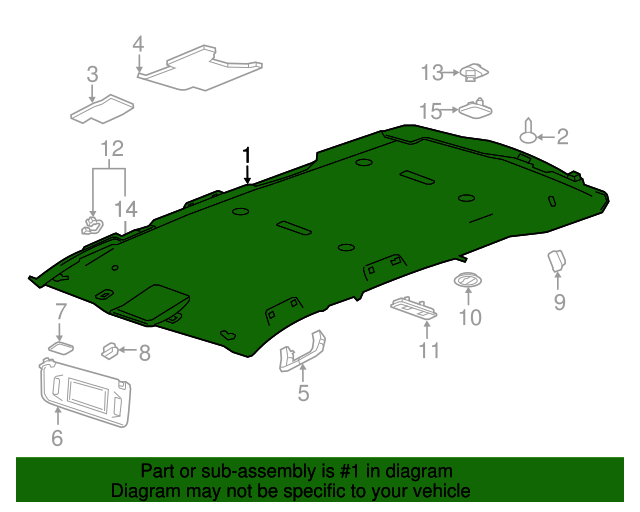 4
3
13
15
2
12
1
14
9
10
11
7
8
5
6

Part or sub-assembly is #1 in diagram
Diagram may not be specific to your vehicle