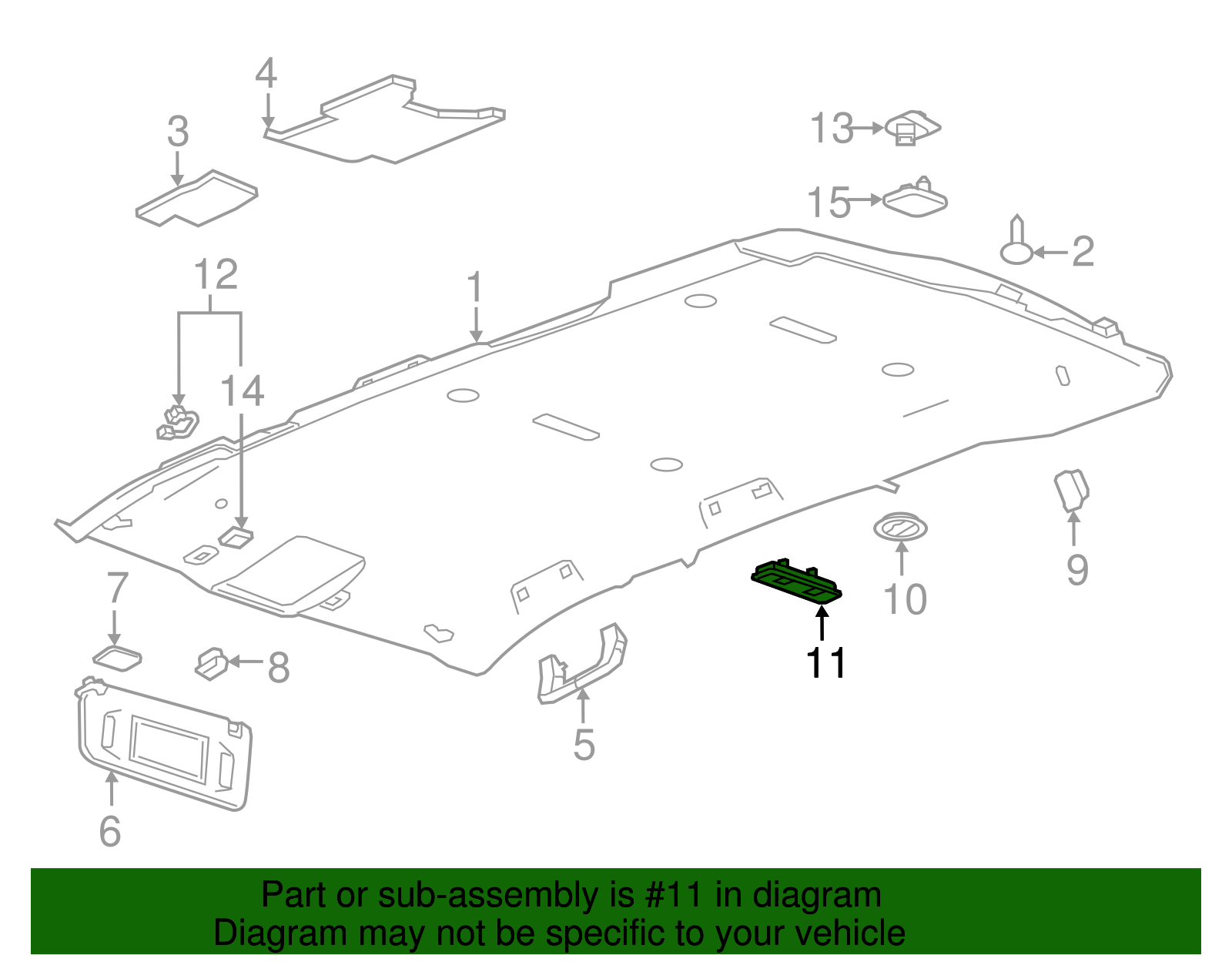 4
3
13
15
2
12
1
14
7
8
6
5
11
10
9

Part or sub-assembly is #11 in diagram
Diagram may not be specific to your vehicle