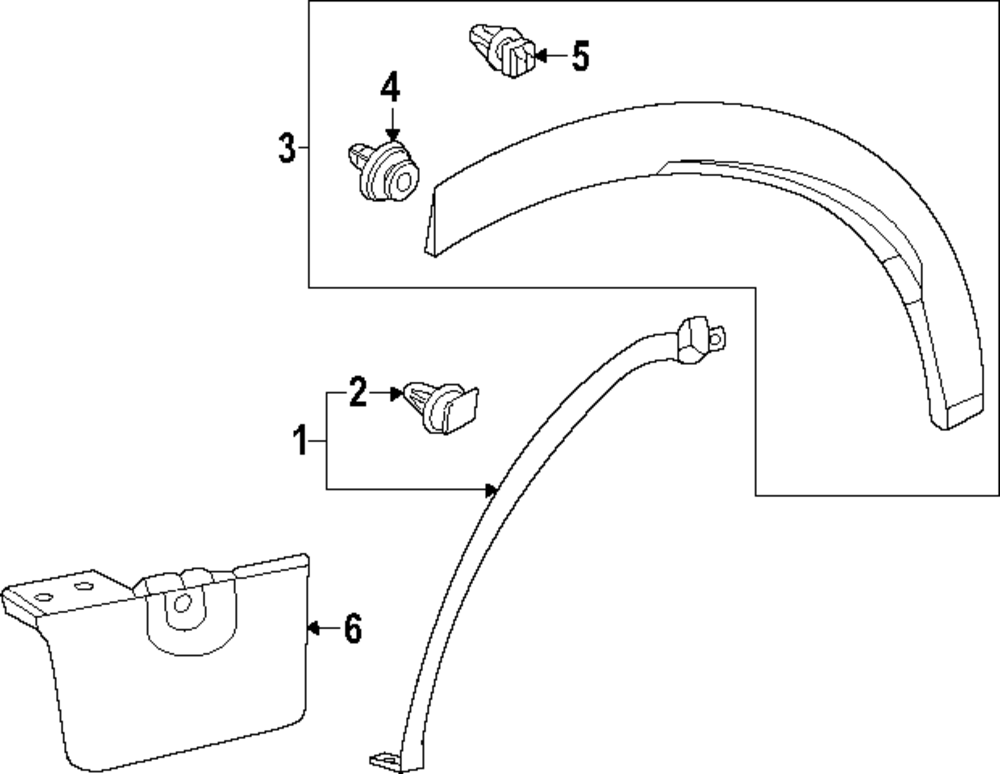 5
4
3
2
1
6