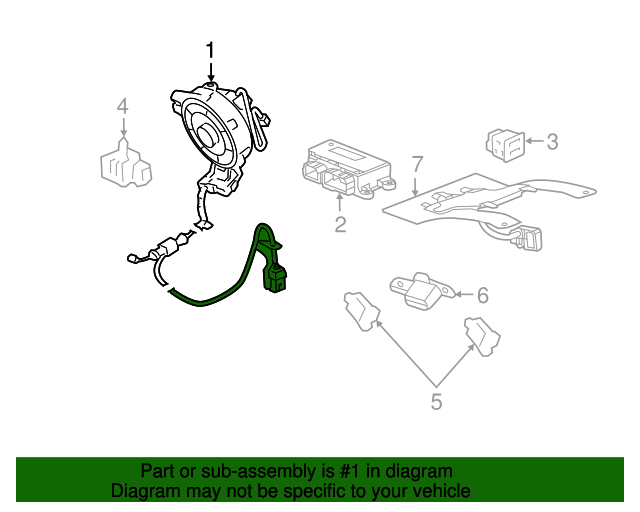 1
4
3
7
2
6
5
Part or sub-assembly is #1 in diagram
Diagram may not be specific to your vehicle