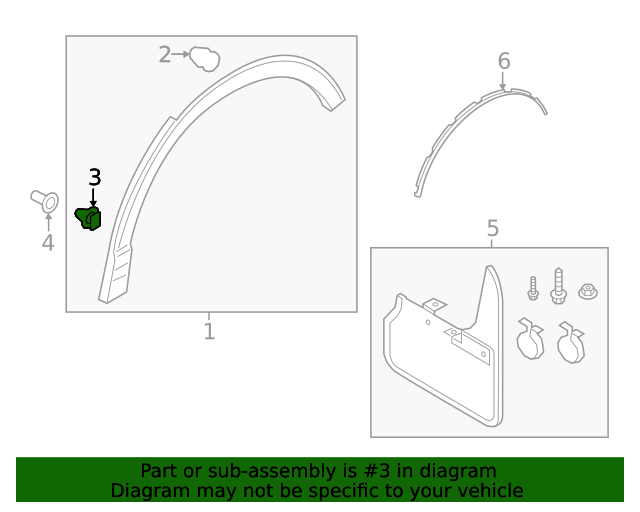 2
6
3
4
5
1
Part or sub-assembly is #3 in diagram
Diagram may not be specific to your vehicle