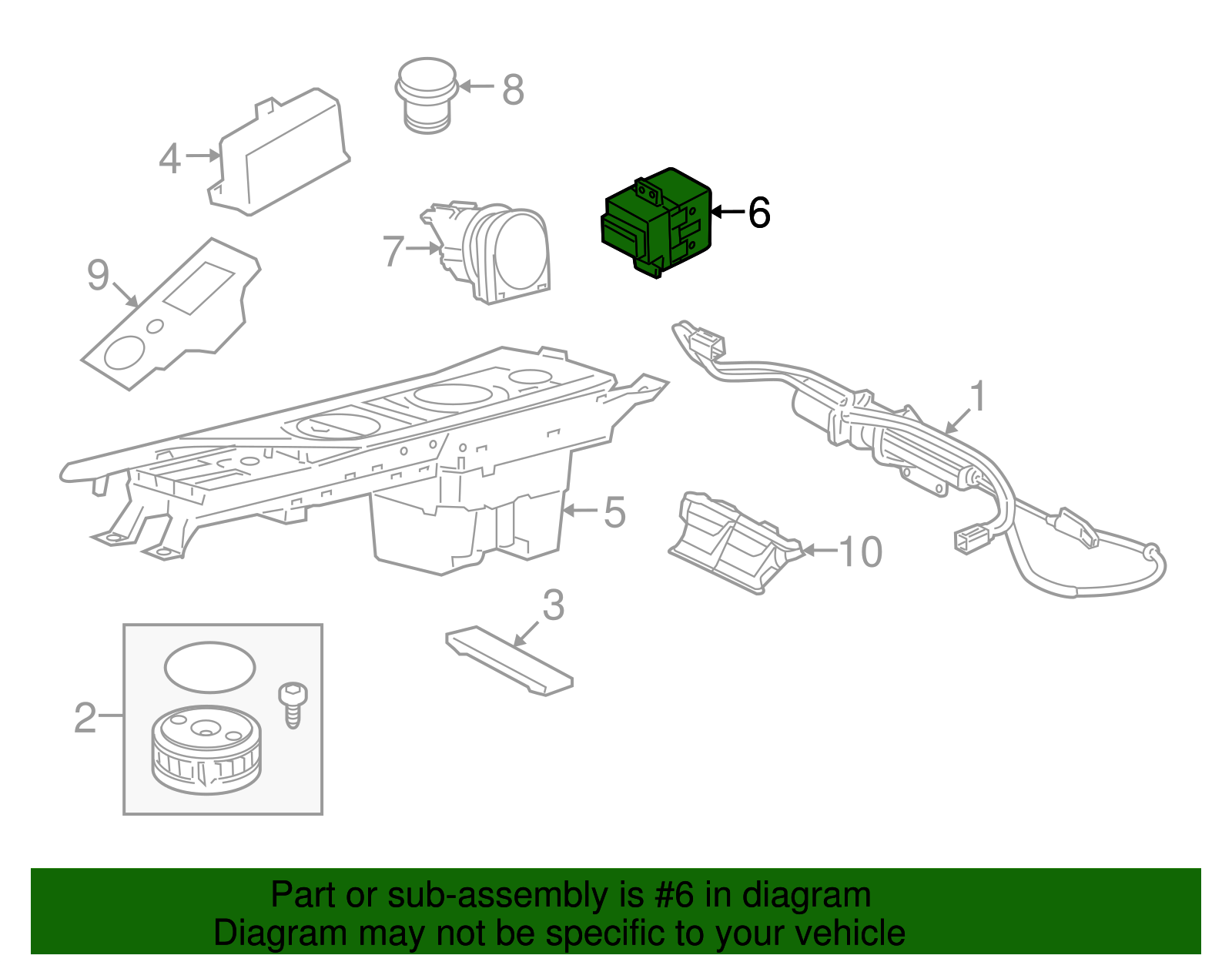 8
4
6
7
9
1
5
10
3
2

Part or sub-assembly is #6 in diagram
Diagram may not be specific to your vehicle