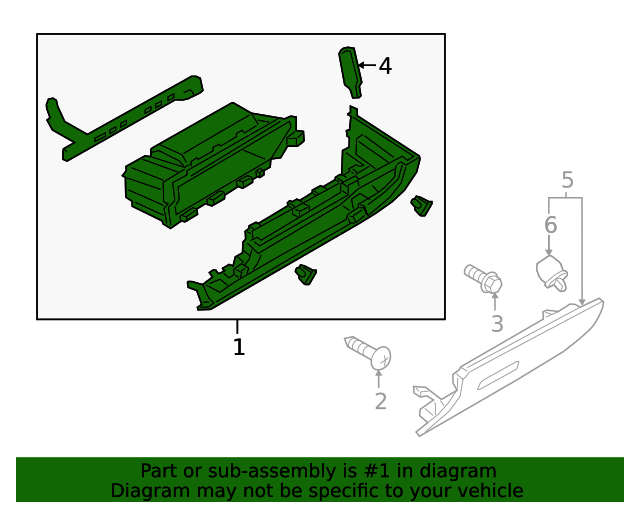 4

5

6

3

1

2

Part or sub-assembly is #1 in diagram
Diagram may not be specific to your vehicle