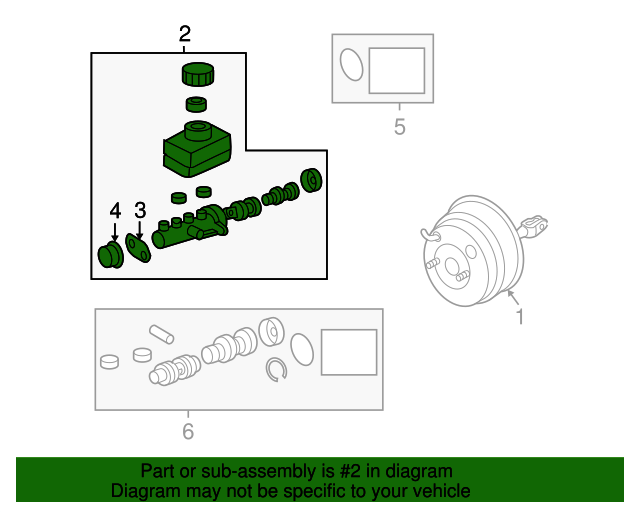 2

5

4

3

1

6

Part or sub-assembly is #2 in diagram
Diagram may not be specific to your vehicle