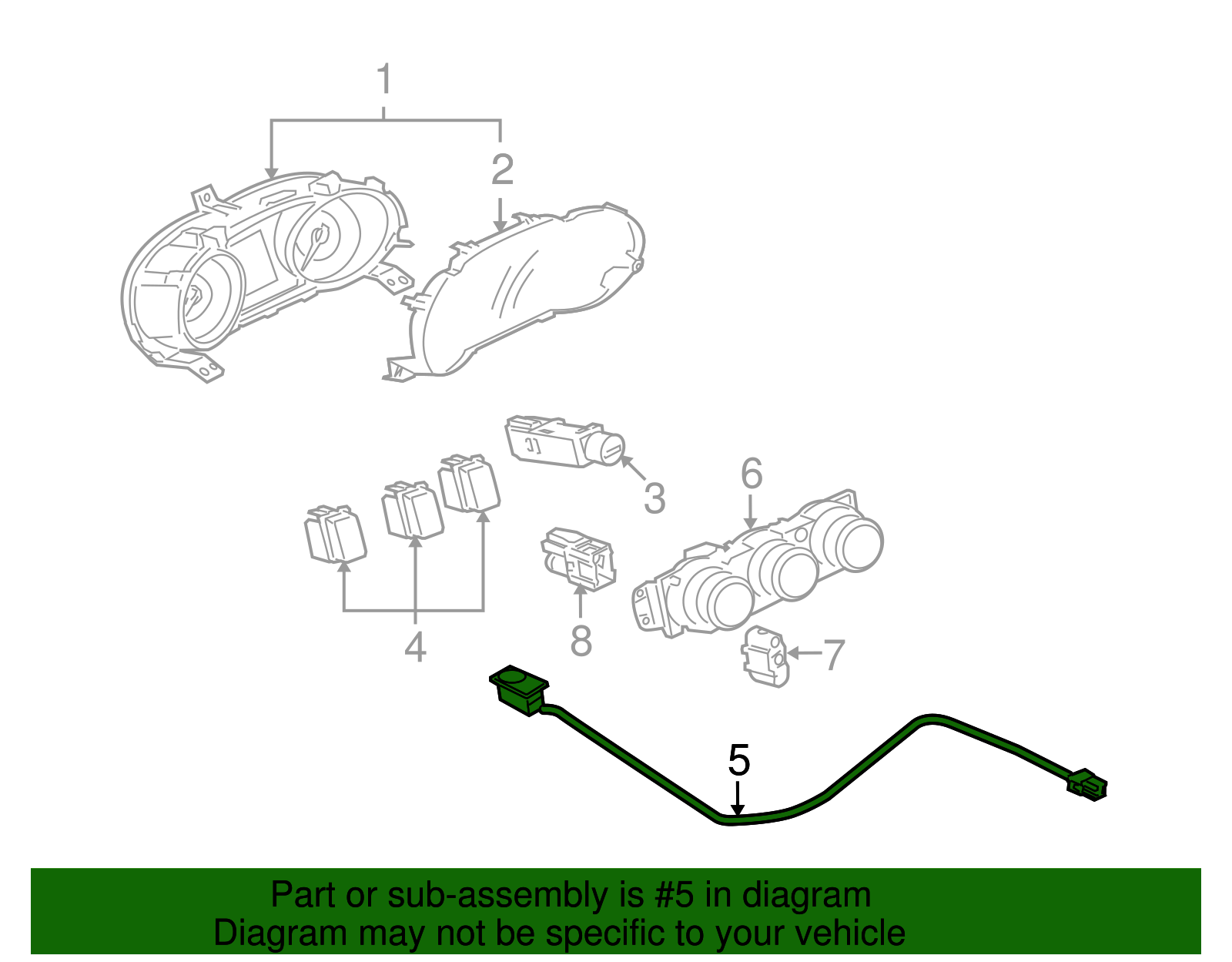 1
2
3
6
4
8
7
5

Part or sub-assembly is #5 in diagram
Diagram may not be specific to your vehicle