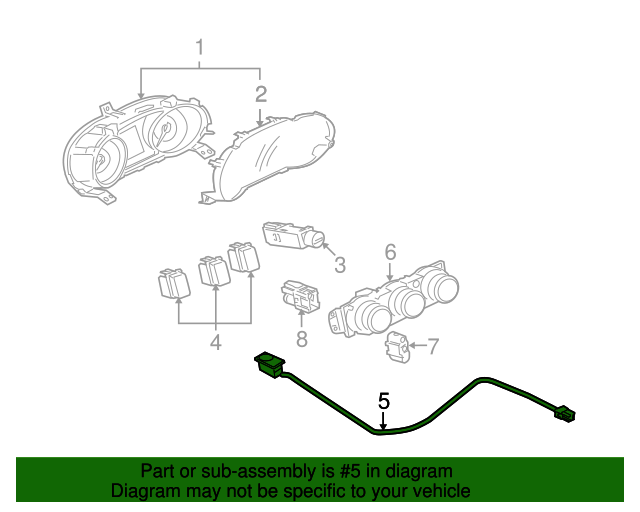 1
2
3
6
4
8
7
5

Part or sub-assembly is #5 in diagram
Diagram may not be specific to your vehicle