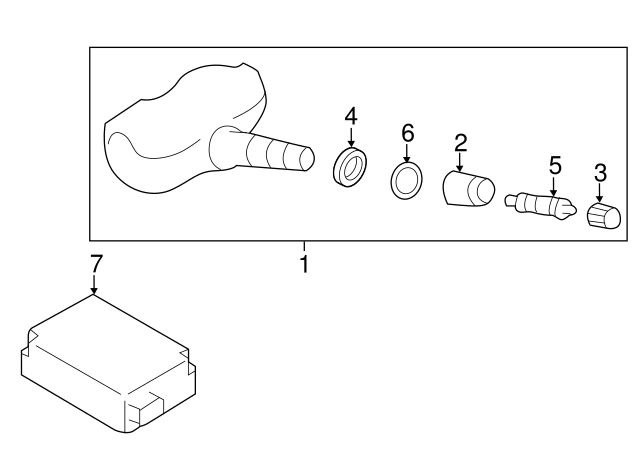 4
6
2
5
3
1
7