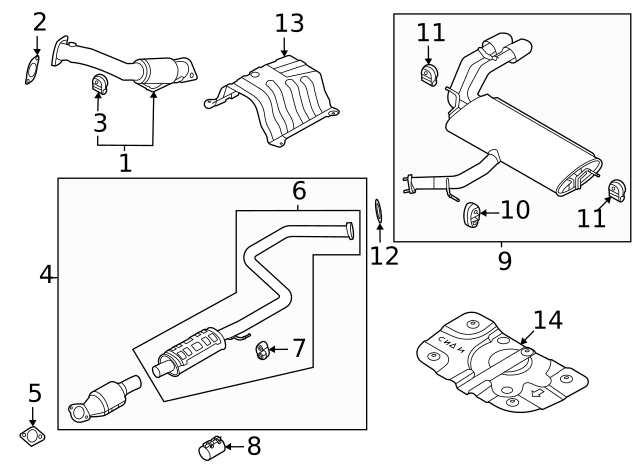 2
13
11
3
1
6
10
11
4
12
9
7
14
5
8