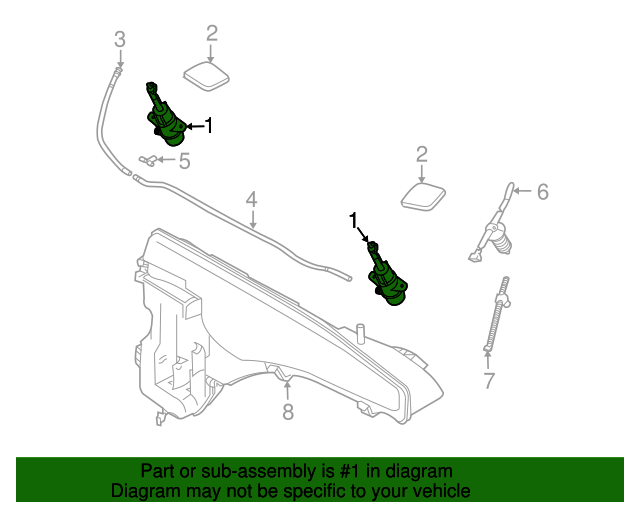 3
2
1
5
4
2
6
1
7
8

Part or sub-assembly is #1 in diagram
Diagram may not be specific to your vehicle