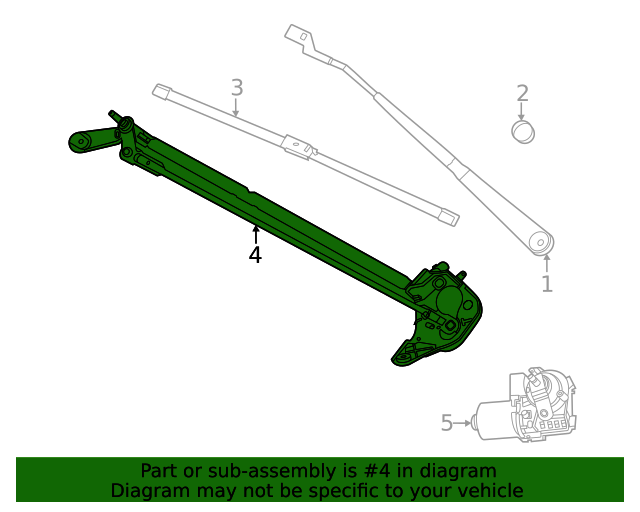 3

2

4

1

5

Part or sub-assembly is #4 in diagram
Diagram may not be specific to your vehicle