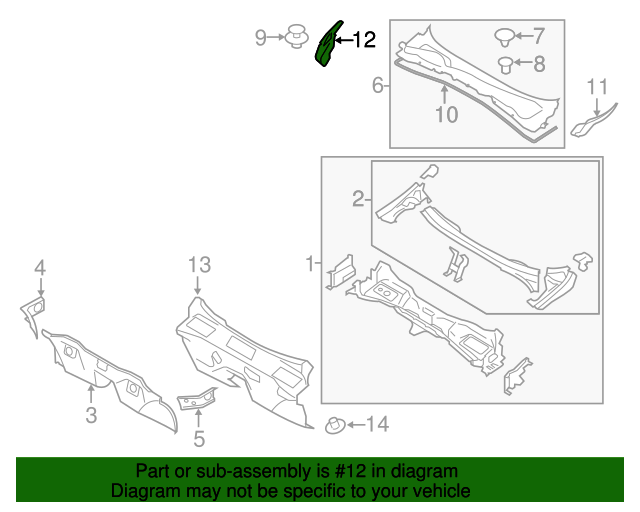 9
12
7
8
6
10
11
2
1
4
13
3
5
14

Part or sub-assembly is #12 in diagram
Diagram may not be specific to your vehicle