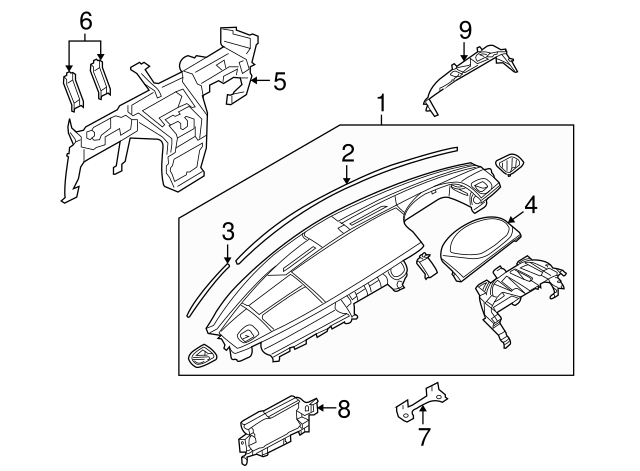 6
9
5
1
2
4
3
8
7