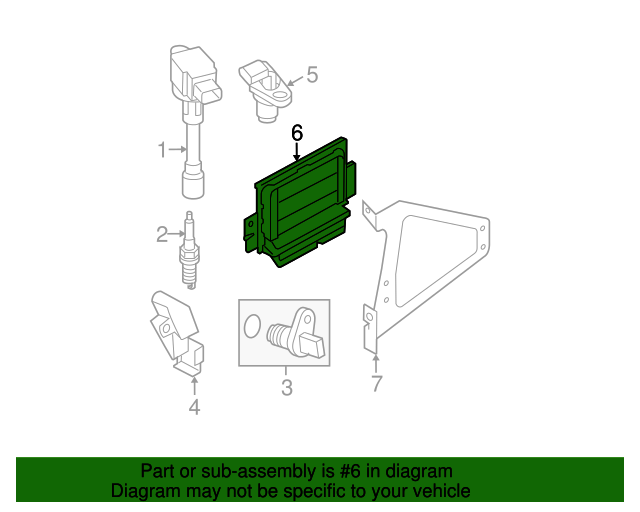 5
6
1
2
3
4
7

Part or sub-assembly is #6 in diagram
Diagram may not be specific to your vehicle