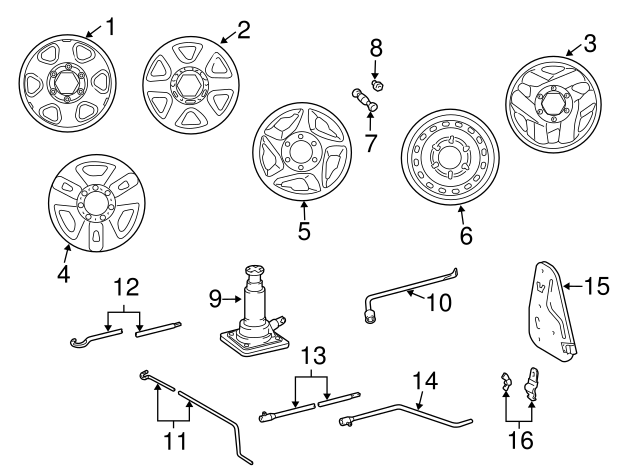 1
2
8
3
7
5
6
4
12
9
10
15
13
14
11
16