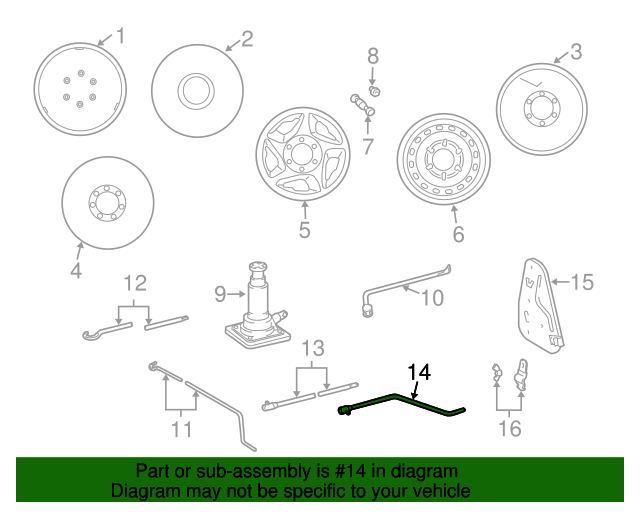 1
2
8
3
7
5
6
4
12
9
10
15
13
14
11
16

Part or sub-assembly is #14 in diagram
Diagram may not be specific to your vehicle