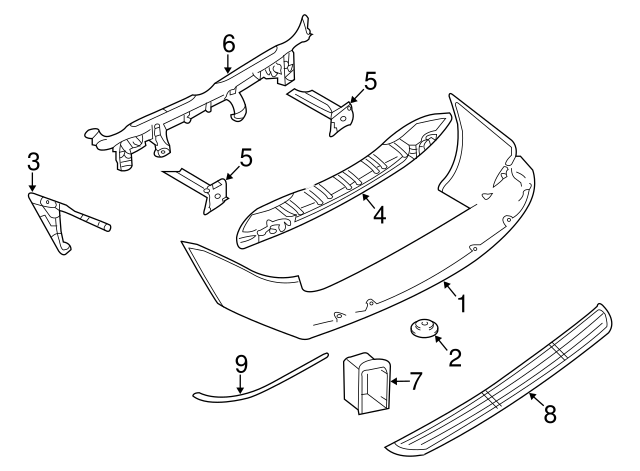 6
5
3
5
4
1
2
9
7
8