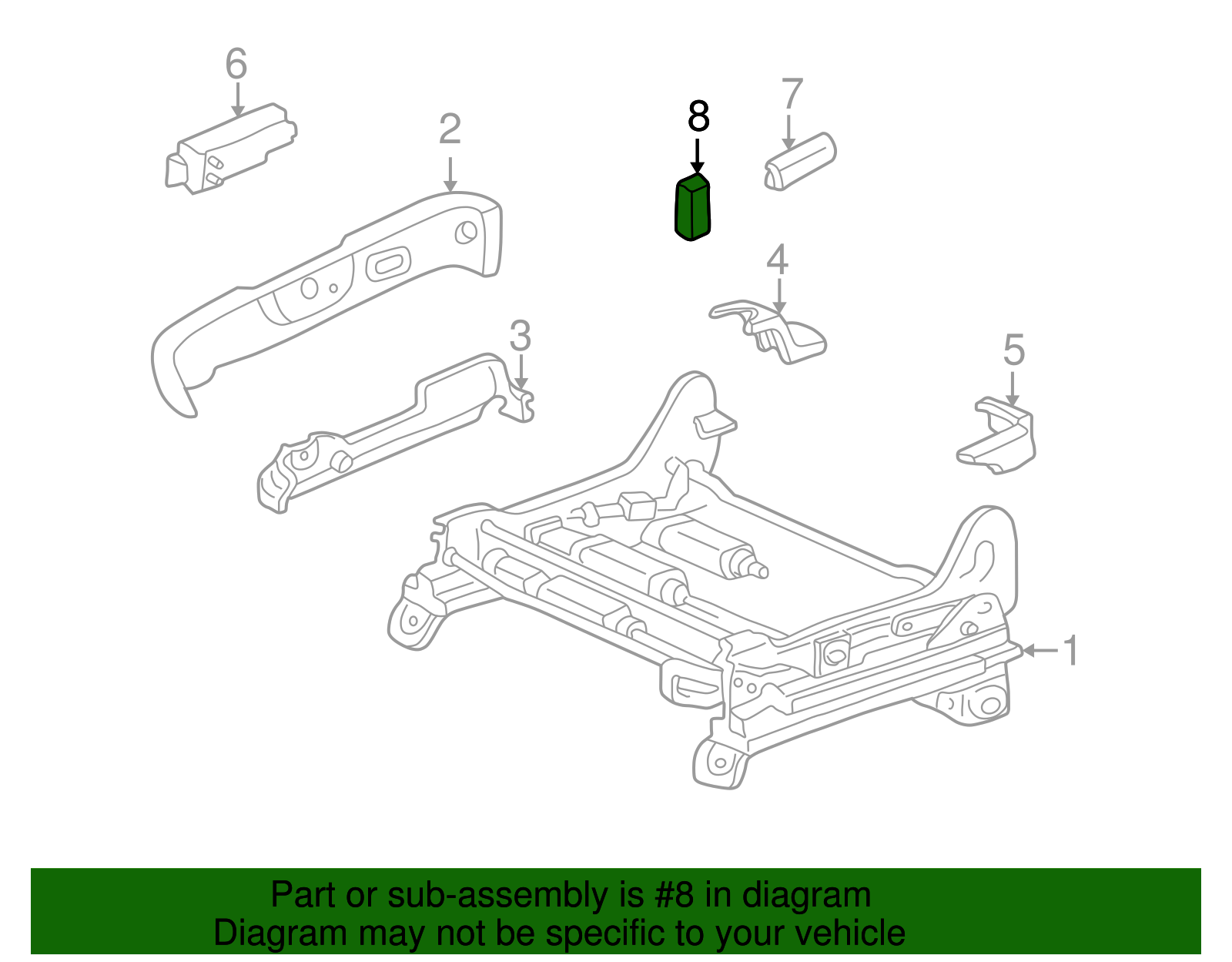 6
2
8
7
4
3
5
1

Part or sub-assembly is #8 in diagram
Diagram may not be specific to your vehicle