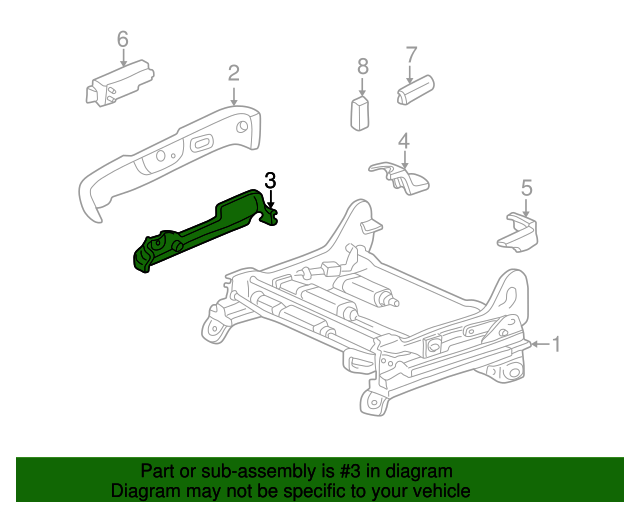 6
2
8
7
4
3
5
1

Part or sub-assembly is #3 in diagram
Diagram may not be specific to your vehicle