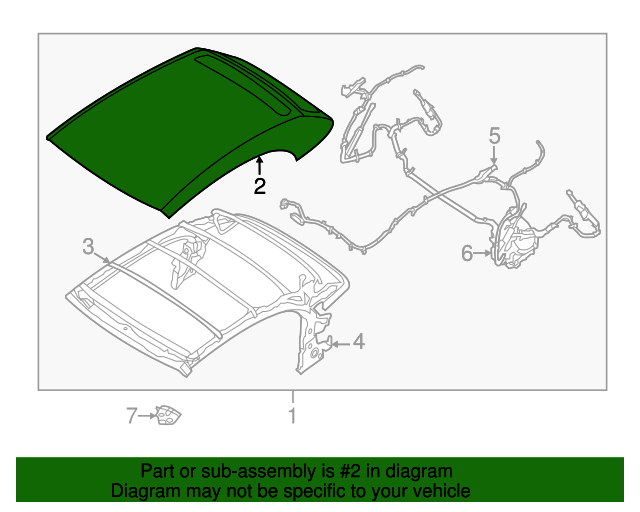 2
5
3
6
4
7
1

Part or sub-assembly is #2 in diagram
Diagram may not be specific to your vehicle