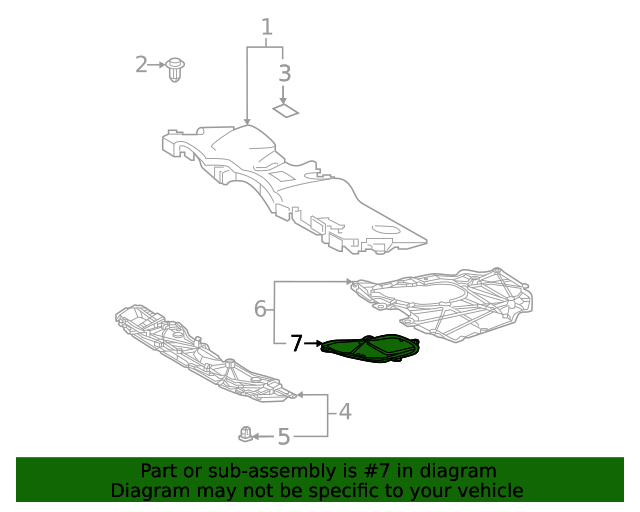 1
2
3
6
7
4
5

Part or sub-assembly is #7 in diagram
Diagram may not be specific to your vehicle