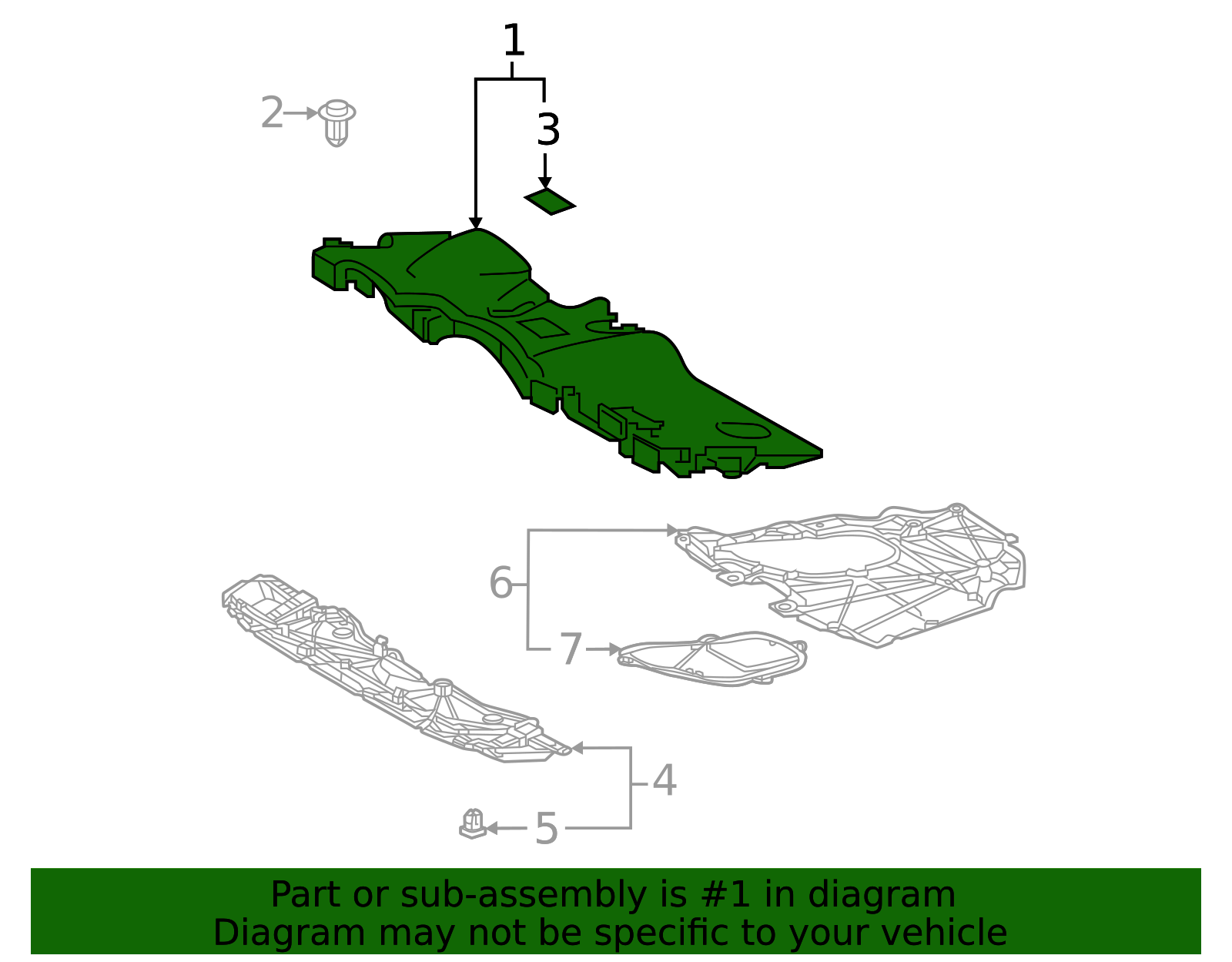 1
2
3
6
7
4
5

Part or sub-assembly is #1 in diagram
Diagram may not be specific to your vehicle