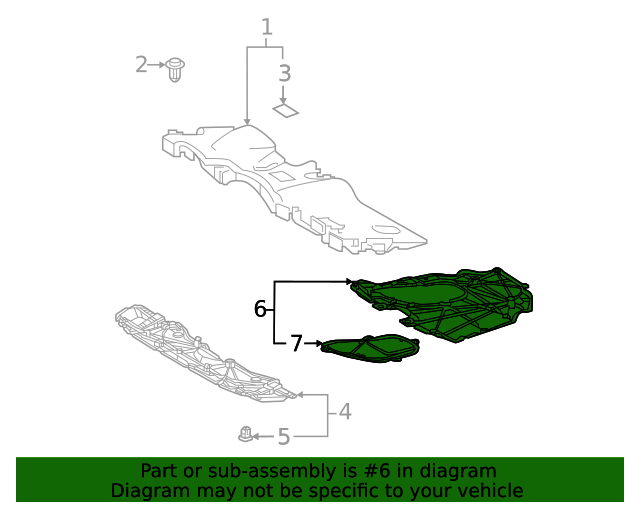 1
2
3
6
7
4
5

Part or sub-assembly is #6 in diagram
Diagram may not be specific to your vehicle