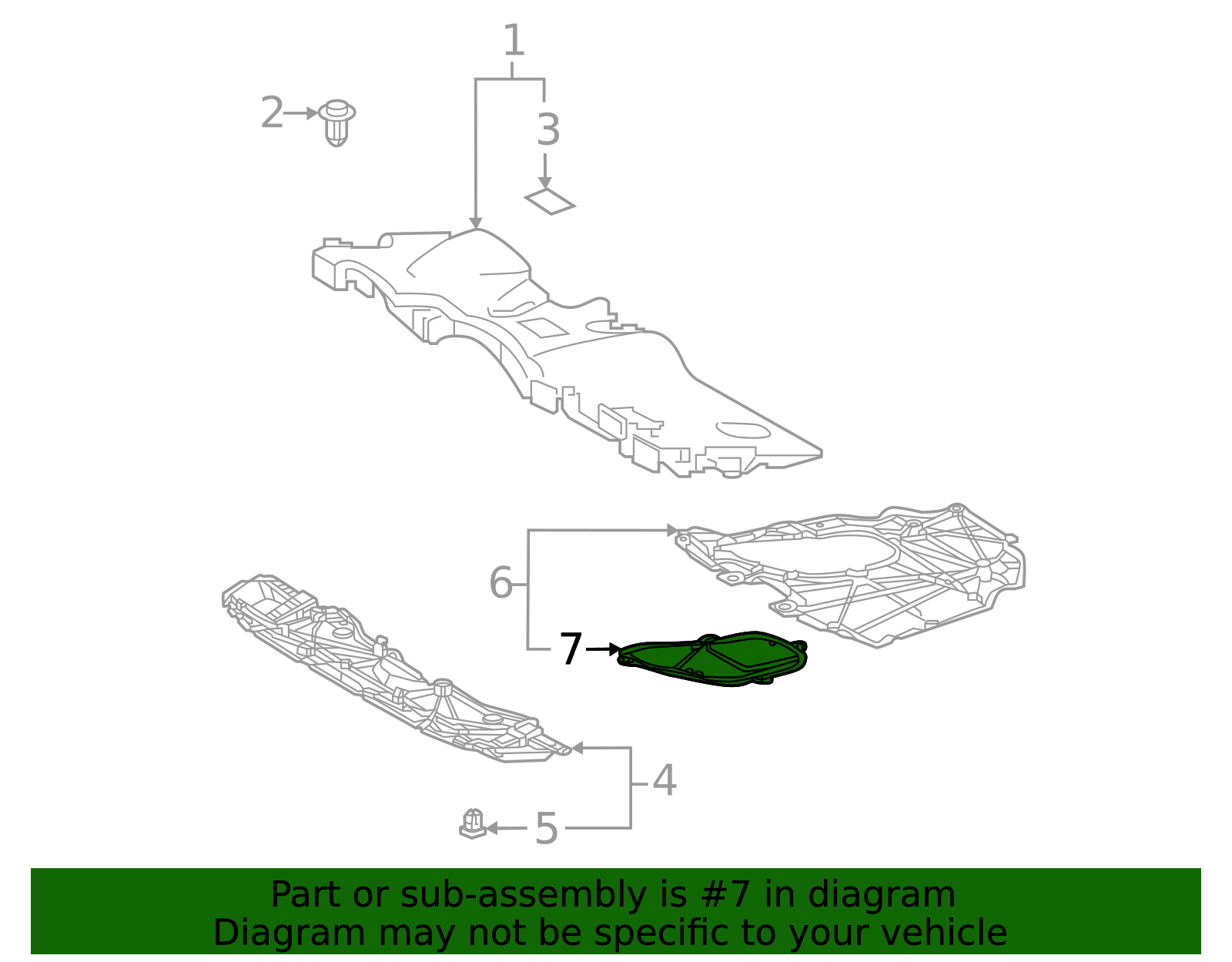 1
2
3
6
7
4
5

Part or sub-assembly is #7 in diagram
Diagram may not be specific to your vehicle