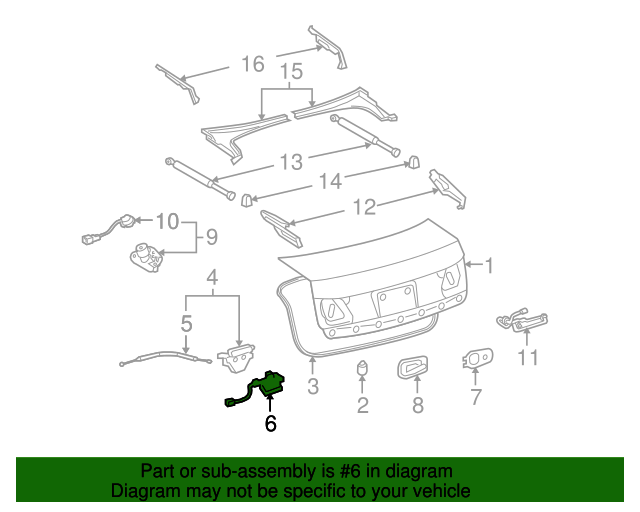 16
15
13
14
12
10
9
1
4
5
11
3
2
8
7
6

Part or sub-assembly is #6 in diagram
Diagram may not be specific to your vehicle