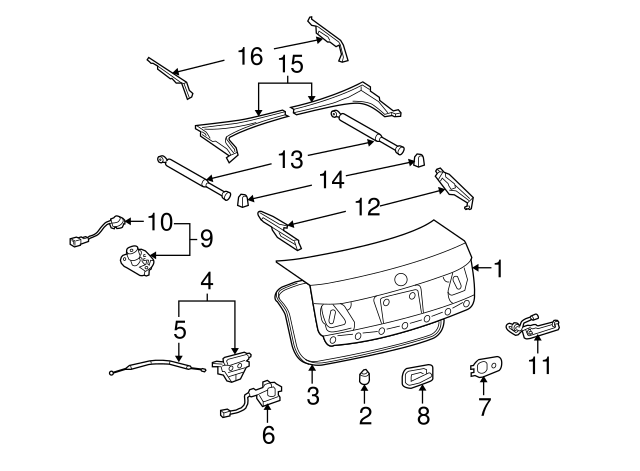 16
15
13
14
12
10
9
1
4
5
11
3
2
8
7
6